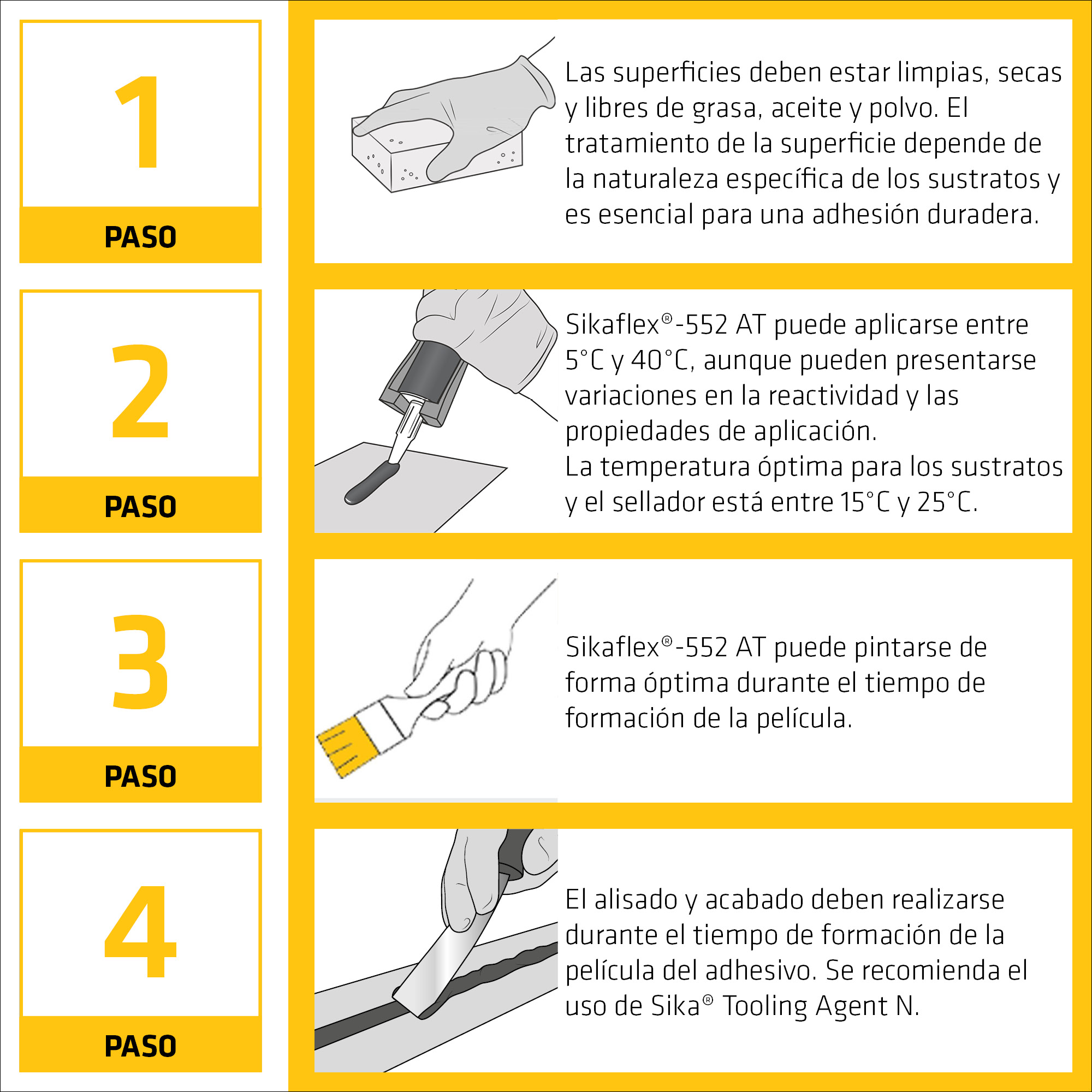 1
PASO

Las superficies deben estar limpias, secas y libres de grasa, aceite y polvo. El tratamiento de la superficie depende de la naturaleza específica de los sustratos y es esencial para una adhesión duradera.

2
PASO

Sikaflex®-552 AT puede aplicarse entre 5°C y 40°C, aunque pueden presentarse variaciones en la reactividad y las propiedades de aplicación.
La temperatura óptima para los sustratos y el sellador está entre 15°C y 25°C.

3
PASO

Sikaflex®-552 AT puede pintarse de forma óptima durante el tiempo de formación de la película.

4
PASO

El alisado y acabado deben realizarse durante el tiempo de formación de la película del adhesivo. Se recomienda el uso de Sika® Tooling Agent N.